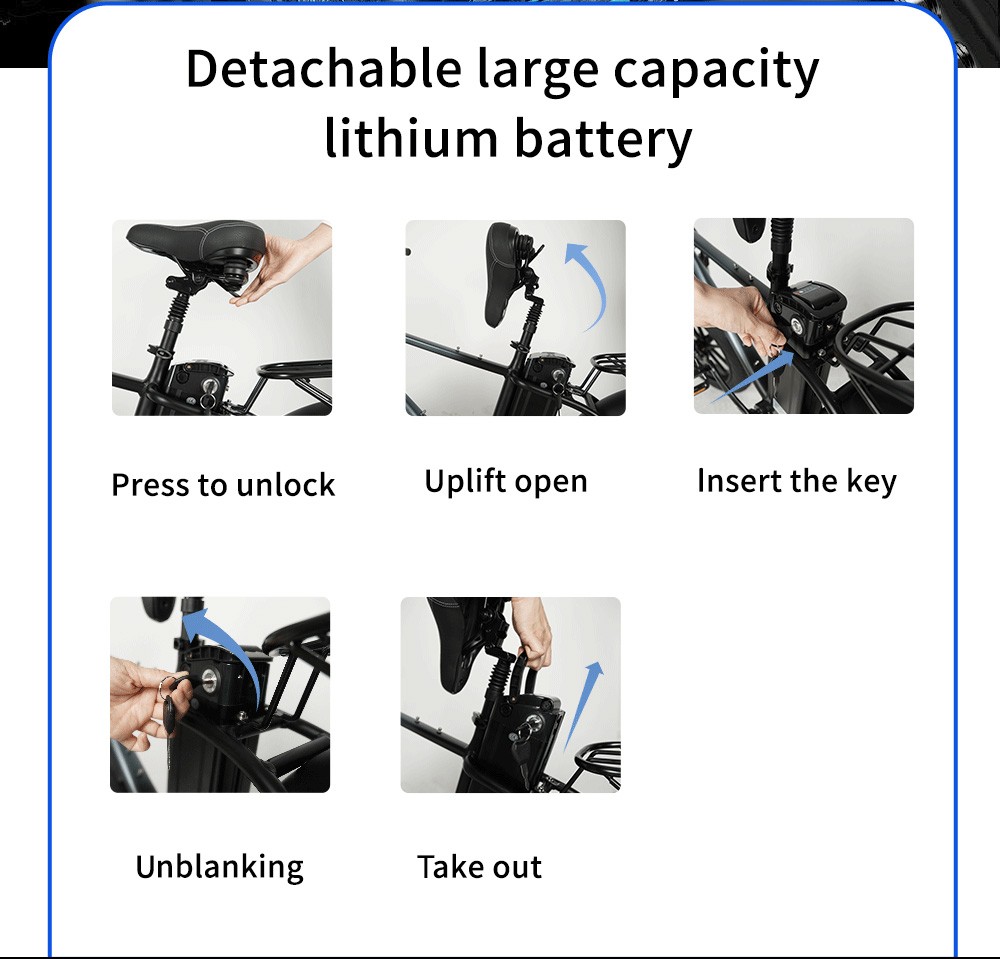 Detachable large capacity lithium battery

Press to unlock

Uplift open

Insert the key

Unblanking

Take out