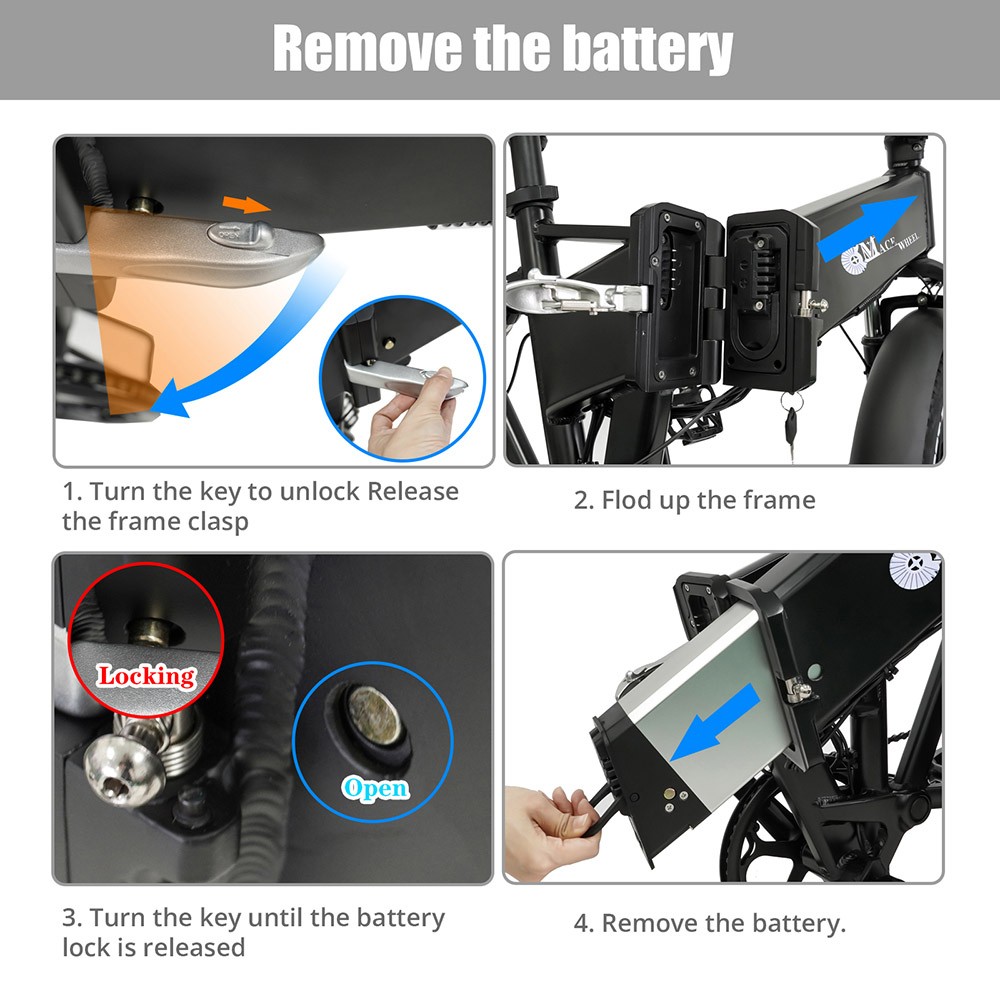 Remove the battery

MACE WHEEL

1. Turn the key to unlock Release the frame clasp

2. Flod up the frame

Locking

Open

3. Turn the key until the battery lock is released

4. Remove the battery.